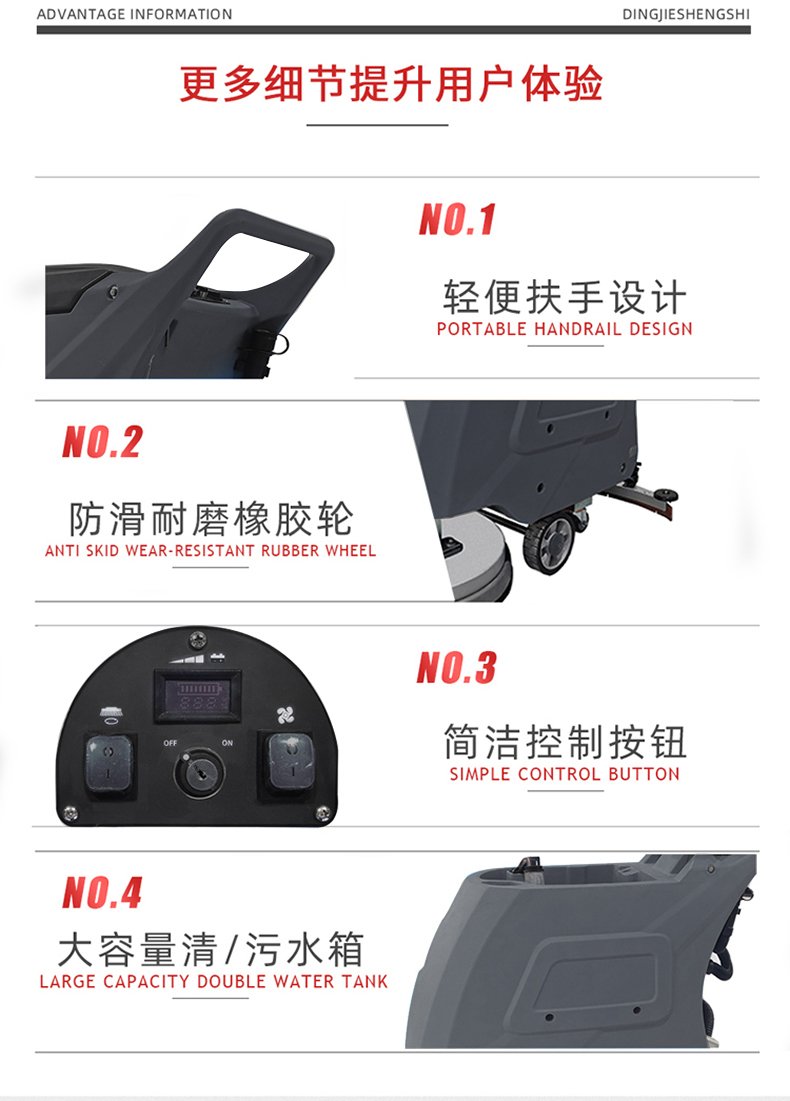 ADVANTAGE INFORMATION

DINGJIESHENGSHI

更多细节提升用户体验

NO.1

轻便扶手设计

PORTABLE HANDRAIL DESIGN

NO.2

防滑耐磨橡胶轮

ANTI SKID WEAR-RESISTANT RUBBER WHEEL

OFF ON

NO.3

简洁控制按钮

SIMPLE CONTROL BUTTON

NO.4

大容量清/污水箱

LARGE CAPACITY DOUBLE WATER TANK